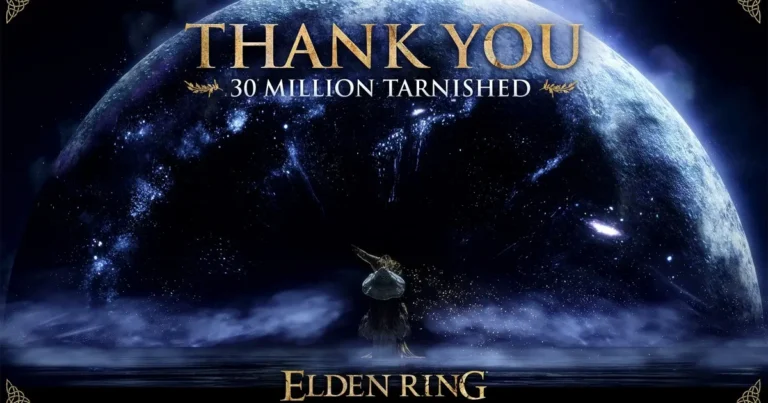 THANK YOU
30 MILLION TARNISHED

ELDEN RING